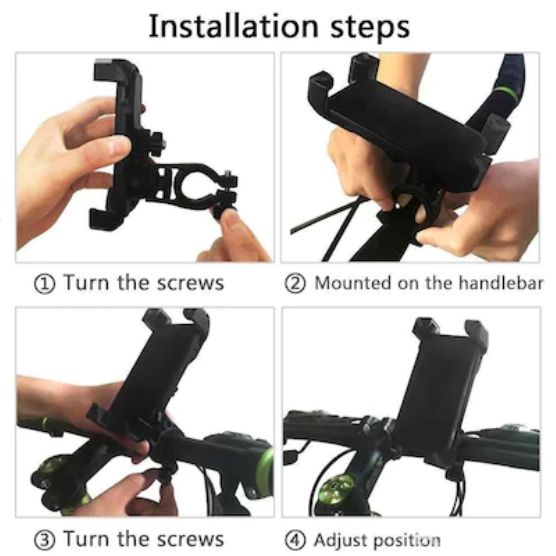 Installation steps

① Turn the screws

② Mounted on the handlebar

③ Turn the screws

④ Adjust position